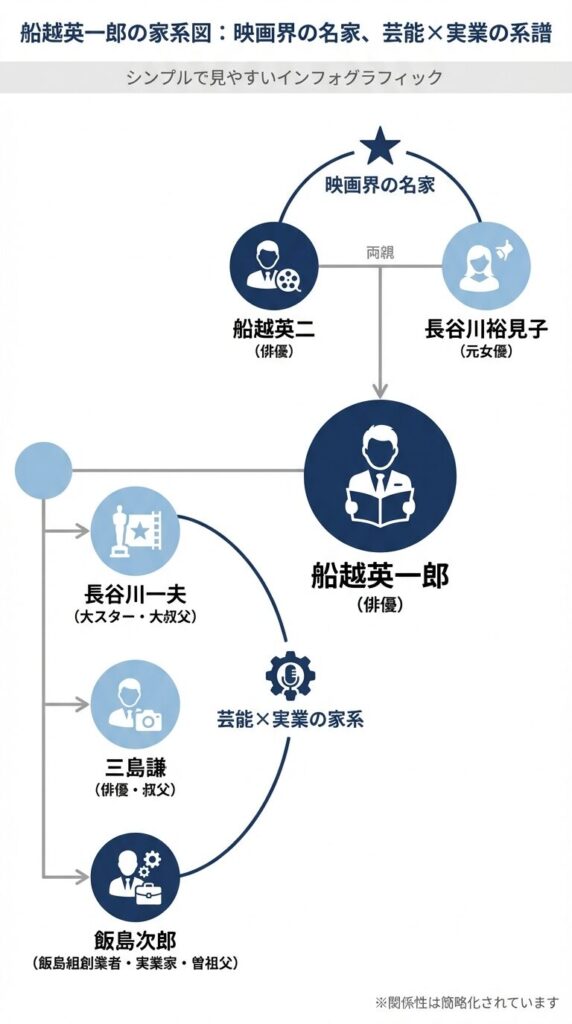 船越英一郎の家系図：映画界の名家、芸能×実業の系譜

シンプルで見やすいインフォグラフィック

映画界の名家

両親

船越英二
（俳優）

長谷川裕見子
（元女優）

船越英一郎
（俳優）

長谷川一夫
（大スター・大叔父）

三島謙
（俳優・叔父）

芸能×実業の家系

飯島次郎
（飯島組創業者・実業家・曽祖父）

※関係性は簡略化されています